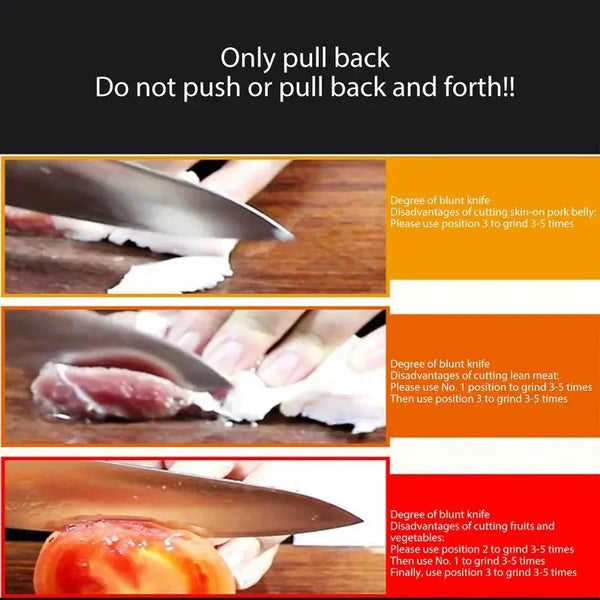 Only pull back
Do not push or pull back and forth!!

Degree of blunt knife
Disadvantages of cutting skin-on pork belly:
Please use position 3 to grind 3-5 times

Degree of blunt knife
Disadvantages of cutting lean meat:
Please use No. 1 position to grind 3-5 times
Then use position 3 to grind 3-5 times

Degree of blunt knife
Disadvantages of cutting fruits and vegetables:
Please use position 2 to grind 3-5 times
Then use No. 1 to grind 3-5 times
Finally, use position 3 to grind 3-5 times